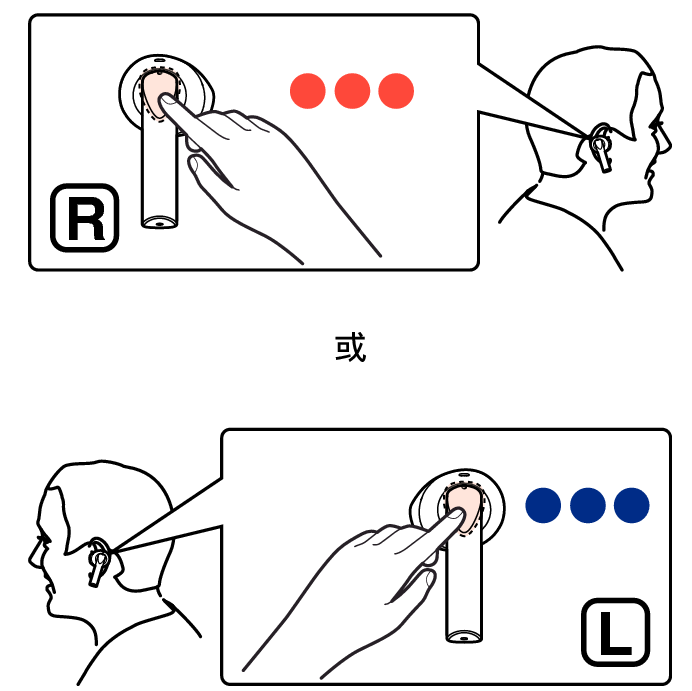 R

或

L